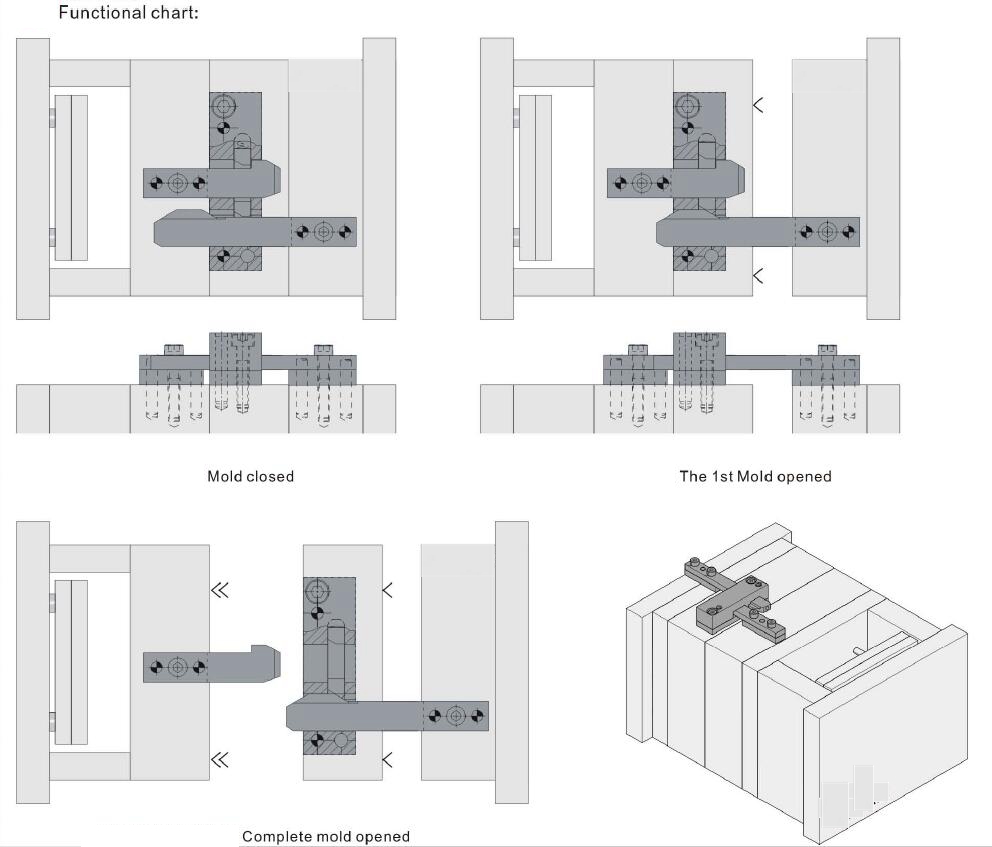 Functional chart:

Mold closed

The 1st Mold opened

Complete mold opened